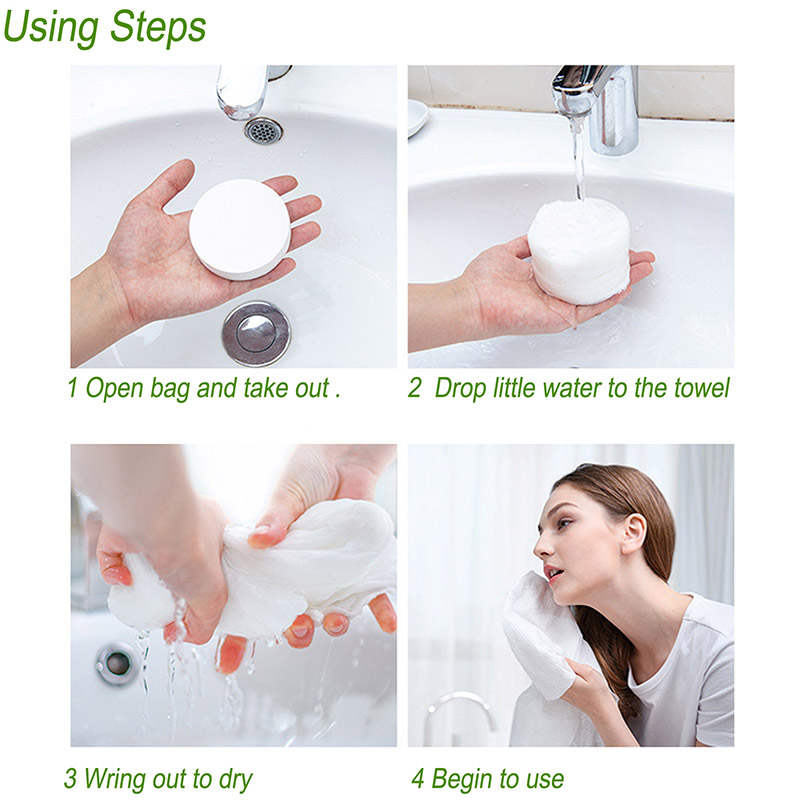 Using Steps

1 Open bag and take out .

2 Drop little water to the towel

3 Wring out to dry

4 Begin to use